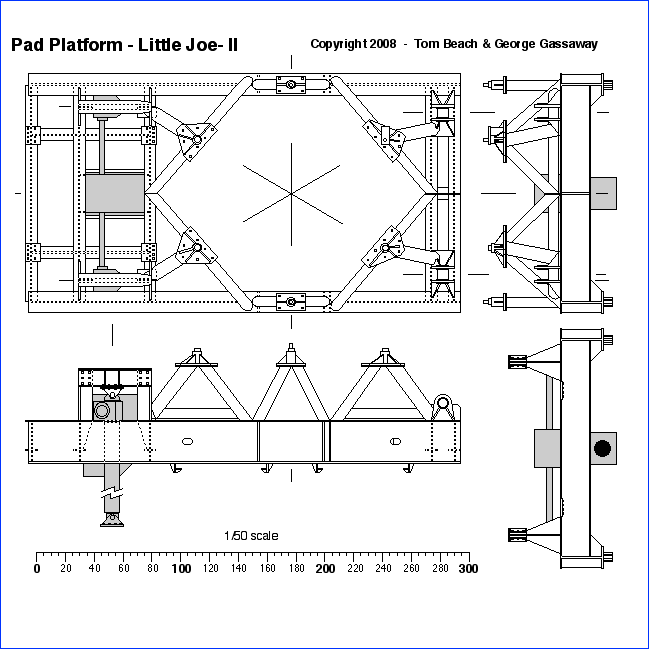 Pad Platform - Little Joe- II

Copyright 2008 - Tom Beach & George Gassaway

1/50 scale

0 20 40 60 80 100 120 140 160 180 200 220 240 260 280 300