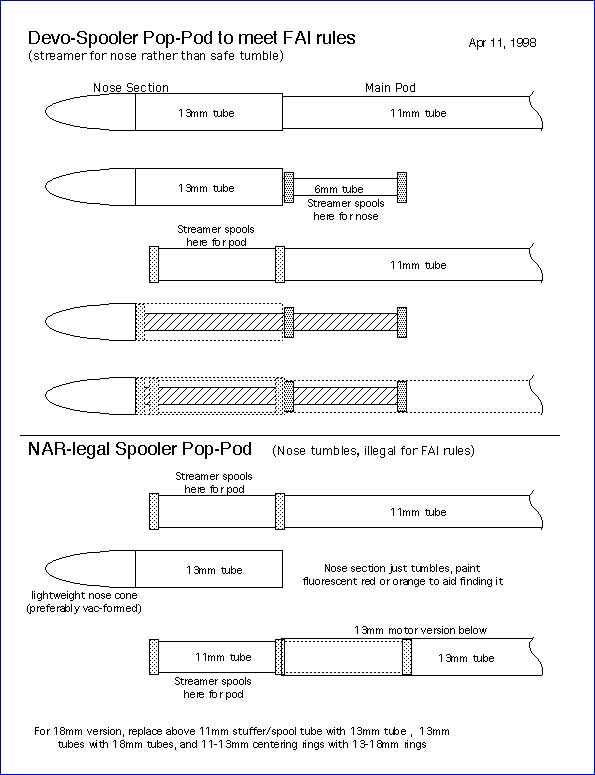 Devo-Spooler Pop-Pod to meet FAI rules

Apr 11, 1998

(streamer for nose rather than safe tumble)

Nose Section

Main Pod

13mm tube

11mm tube

13mm tube

6mm tube

Streamer spools here for nose

Streamer spools here for pod

11mm tube

NAR-legal Spooler Pop-Pod

(Nose tumbles, illegal for FAI rules)

Streamer spools here for pod

11mm tube

13mm tube

Nose section just tumbles, paint fluorescent red or orange to aid finding it

lightweight nose cone (preferably vac-formed)

13mm motor version below

11mm tube

13mm tube

Streamer spools here for pod

For 18mm version, replace above 11mm stuffer/spool tube with 13mm tube , 13mm tubes with 18mm tubes, and 11-13mm centering rings with 13-18mm rings