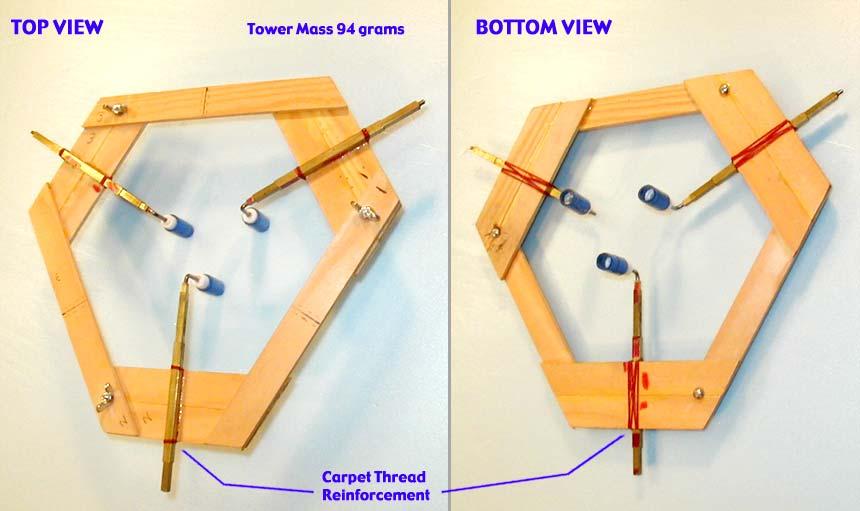 TOP VIEW

Tower Mass 94 grams

BOTTOM VIEW

Carpet Thread Reinforcement